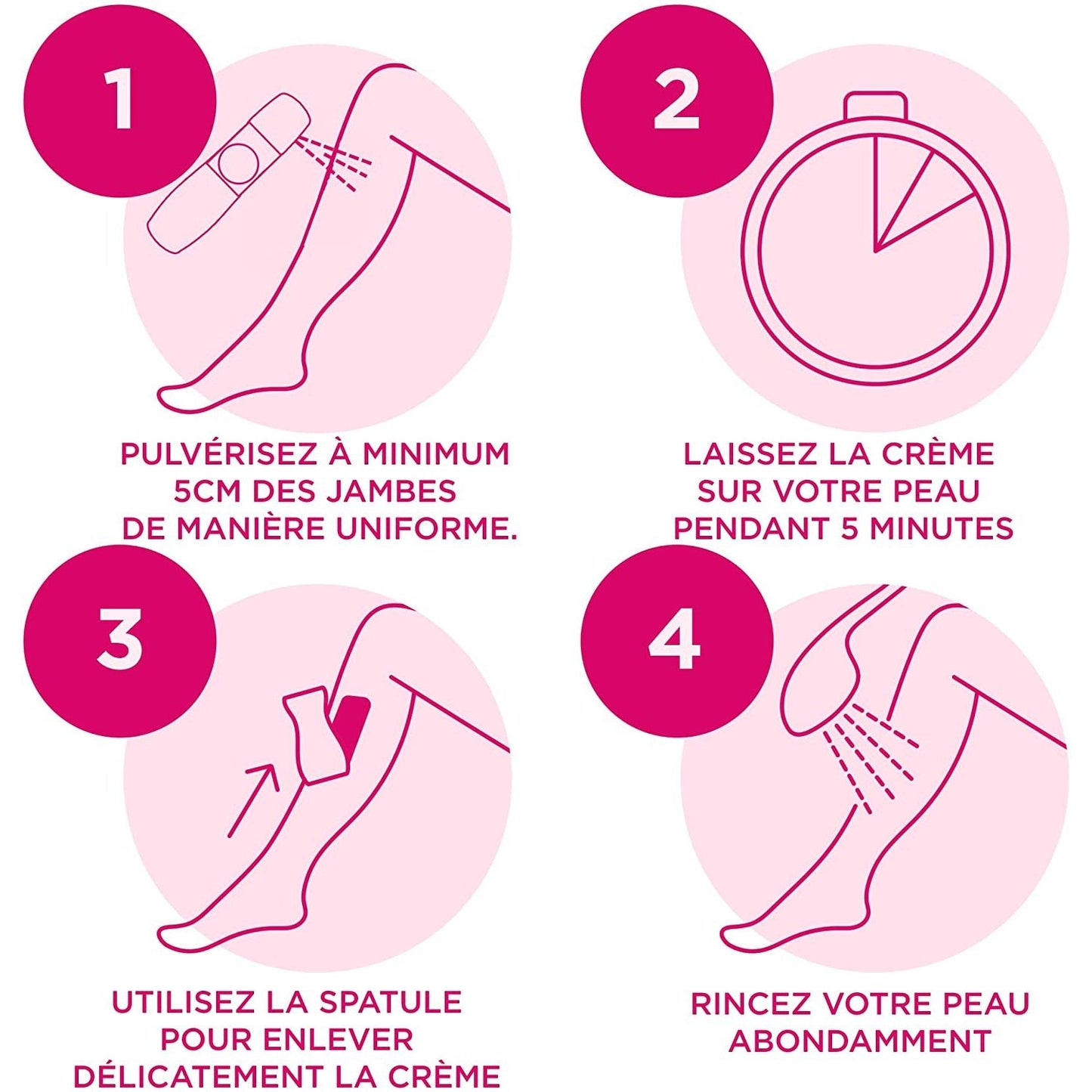 1

PULVÉRISEZ À MINIMUM 5CM DES JAMBES DE MANIÈRE UNIFORME.

2

LAISSEZ LA CRÈME SUR VOTRE PEAU PENDANT 5 MINUTES

3

UTILISEZ LA SPATULE POUR ENLEVER DÉLICATEMENT LA CRÈME

4

RINCEZ VOTRE PEAU ABONDAMMENT