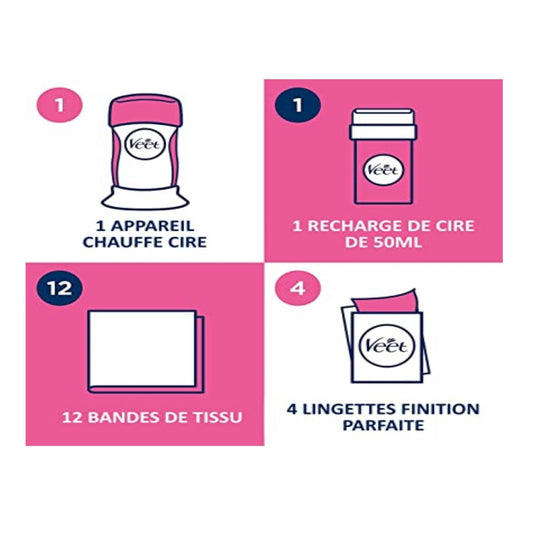 1

Veet

1 APPAREIL CHAUFFE CIRE

1

Veet

1 RECHARGE DE CIRE DE 50ML

12

12 BANDES DE TISSU

4

Veet

4 LINGETTES FINITION PARFAITE