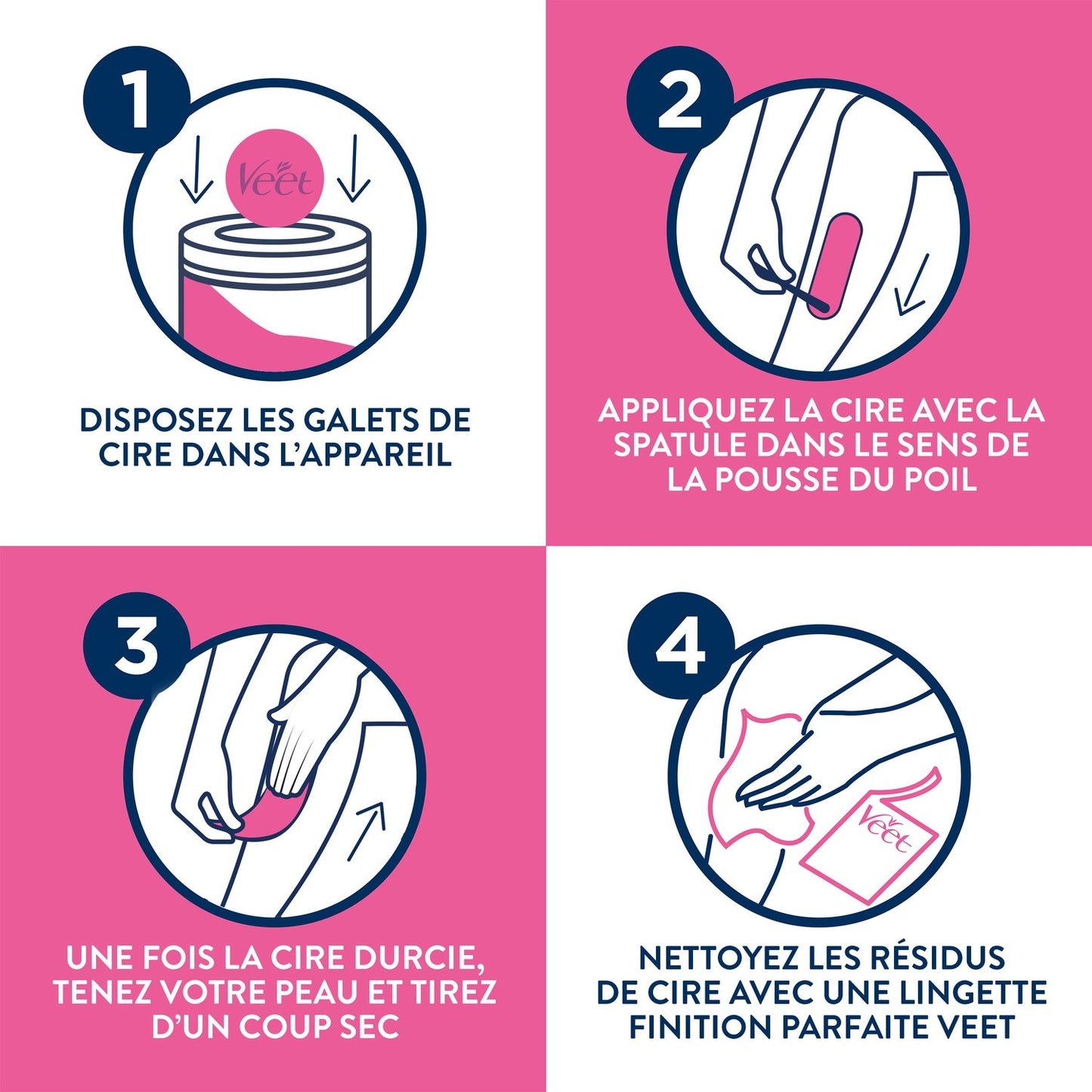 1

Veet

DISPOSEZ LES GALETS DE CIRE DANS L'APPAREIL

2

APPLIQUEZ LA CIRE AVEC LA SPATULE DANS LE SENS DE LA POUSSE DU POIL

3

UNE FOIS LA CIRE DURCIE, TENEZ VOTRE PEAU ET TIREZ D'UN COUP SEC

4

Veet

NETTOYEZ LES RÉSIDUS DE CIRE AVEC UNE LINGETTE FINITION PARFAITE VEET