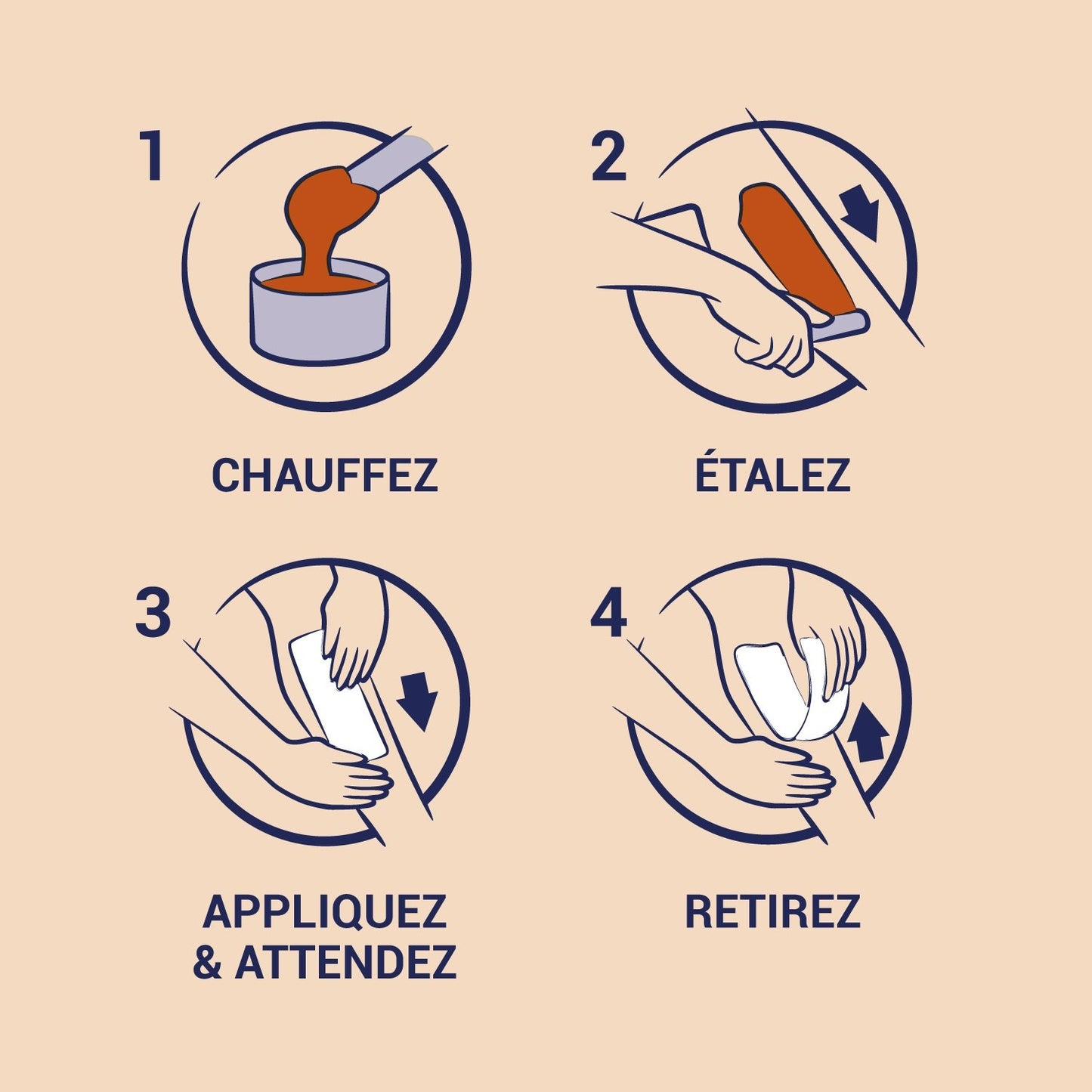 1

CHAUFFEZ

2

ÉTALEZ

3

APPLIQUEZ & ATTENDEZ

4

RETIREZ