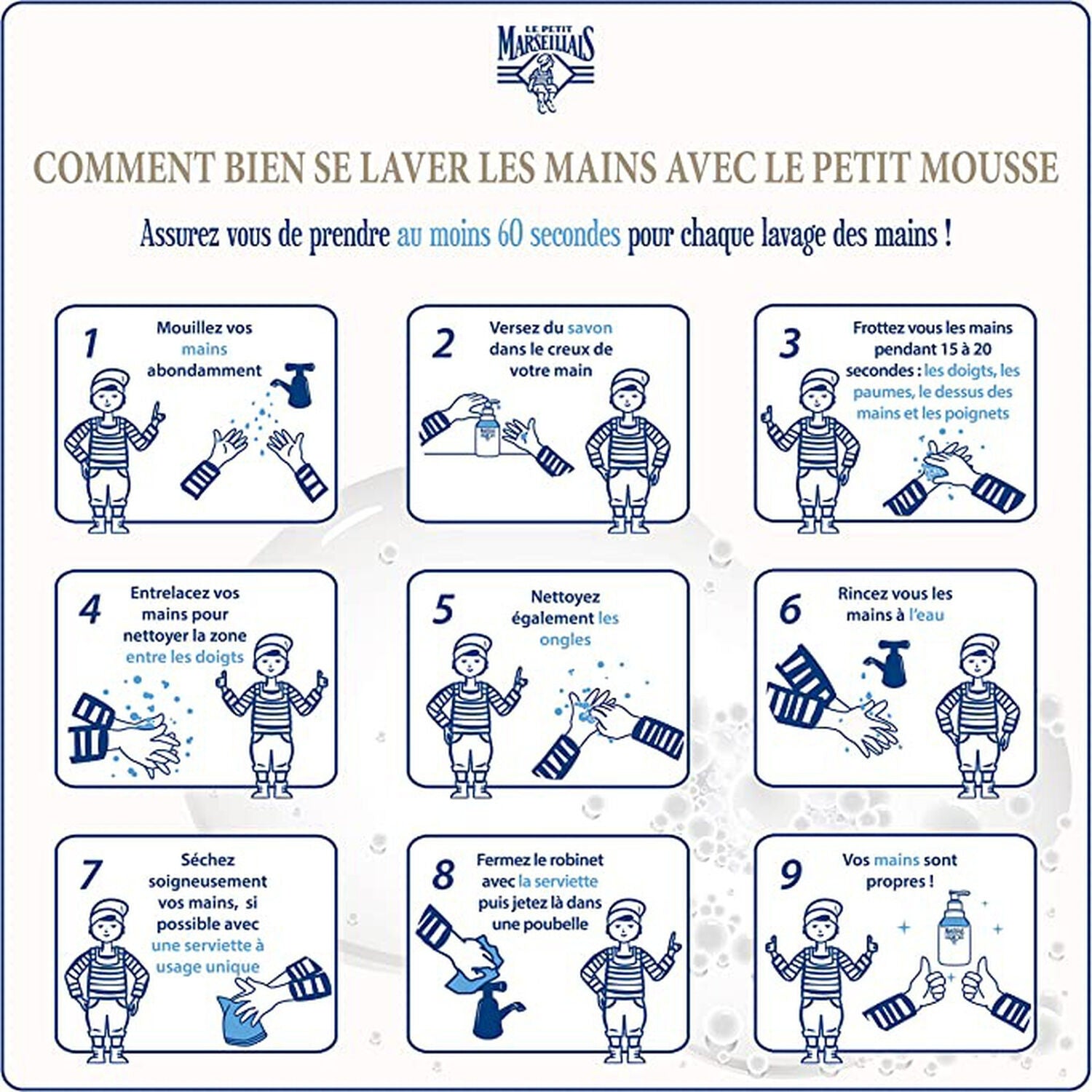 LE PETIT MARSEILLAIS

COMMENT BIEN SE LAVER LES MAINS AVEC LE PETIT MOUSSE

Assurez vous de prendre au moins 60 secondes pour chaque lavage des mains !

1 Mouillez vos mains abondamment

2 Versez du savon dans le creux de votre main

3 Frottez vous les mains pendant 15 à 20 secondes : les doigts, les paumes, le dessus des mains et les poignets

4 Entrelacez vos mains pour nettoyer la zone entre les doigts

5 Nettoyez également les ongles

6 Rincez vous les mains à l'eau

7 Séchez soigneusement vos mains, si possible avec une serviette à usage unique

8 Fermez le robinet avec la serviette puis jetez là dans une poubelle

9 Vos mains sont propres !