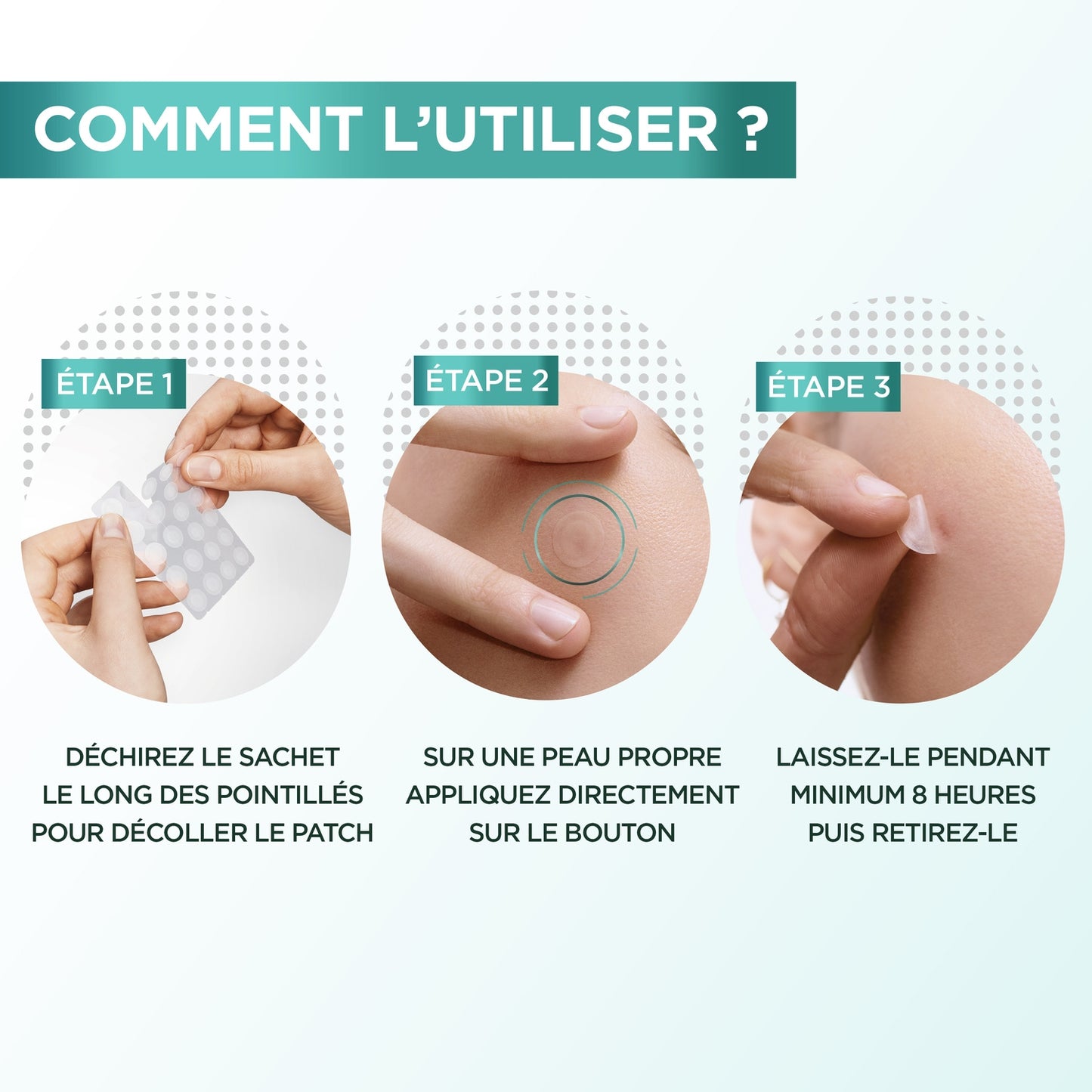 COMMENT L'UTILISER ?

ÉTAPE 1

DÉCHIREZ LE SACHET LE LONG DES POINTILLÉS POUR DÉCOLLER LE PATCH

ÉTAPE 2

SUR UNE PEAU PROPRE APPLIQUEZ DIRECTEMENT SUR LE BOUTON

ÉTAPE 3

LAISSEZ-LE PENDANT MINIMUM 8 HEURES PUIS RETIREZ-LE