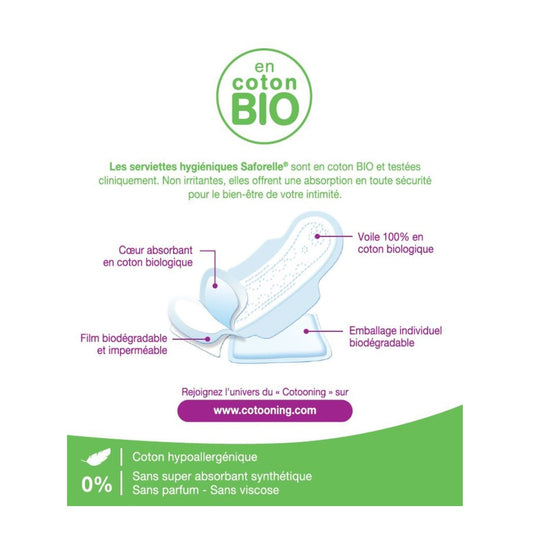 en coton BIO

Les serviettes hygiéniques Saforelle® sont en coton BIO et testées cliniquement. Non irritantes, elles offrent une absorption en toute sécurité pour le bien-être de votre intimité.

Cœur absorbant en coton biologique

Voile 100% en coton biologique

Film biodégradable et imperméable

Emballage individuel biodégradable

Rejoignez l'univers du « Cotooning » sur

www.cotooning.com

Coton hypoallergénique

0%

Sans super absorbant synthétique
Sans parfum - Sans viscose