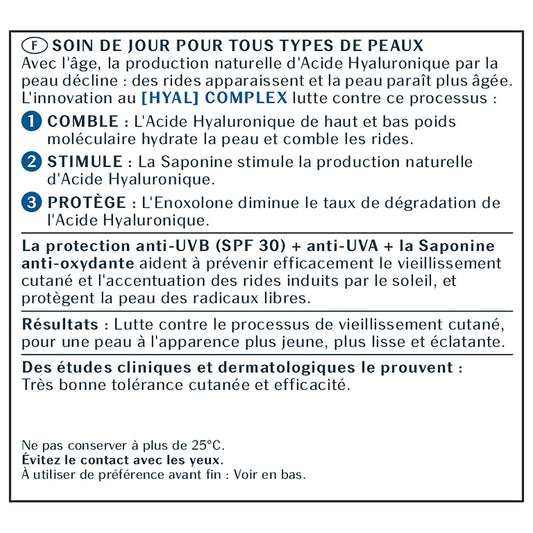 F SOIN DE JOUR POUR TOUS TYPES DE PEAUX
Avec l'âge, la production naturelle d'Acide Hyaluronique par la peau décline : des rides apparaissent et la peau paraît plus âgée. L'innovation au [HYAL] COMPLEX lutte contre ce processus :

1 COMBLE : L'Acide Hyaluronique de haut et bas poids moléculaire hydrate la peau et comble les rides.

2 STIMULE : La Saponine stimule la production naturelle d'Acide Hyaluronique.

3 PROTÈGE : L'Enoxolone diminue le taux de dégradation de l'Acide Hyaluronique.

La protection anti-UVB (SPF 30) + anti-UVA + la Saponine anti-oxydante aident à prévenir efficacement le vieillissement cutané et l'accentuation des rides induits par le soleil, et protègent la peau des radicaux libres.

Résultats : Lutte contre le processus de vieillissement cutané, pour une peau à l'apparence plus jeune, plus lisse et éclatante.

Des études cliniques et dermatologiques le prouvent : Très bonne tolérance cutanée et efficacité.

Ne pas conserver à plus de 25°C.
Évitez le contact avec les yeux.
À utiliser de préférence avant fin : Voir en bas.