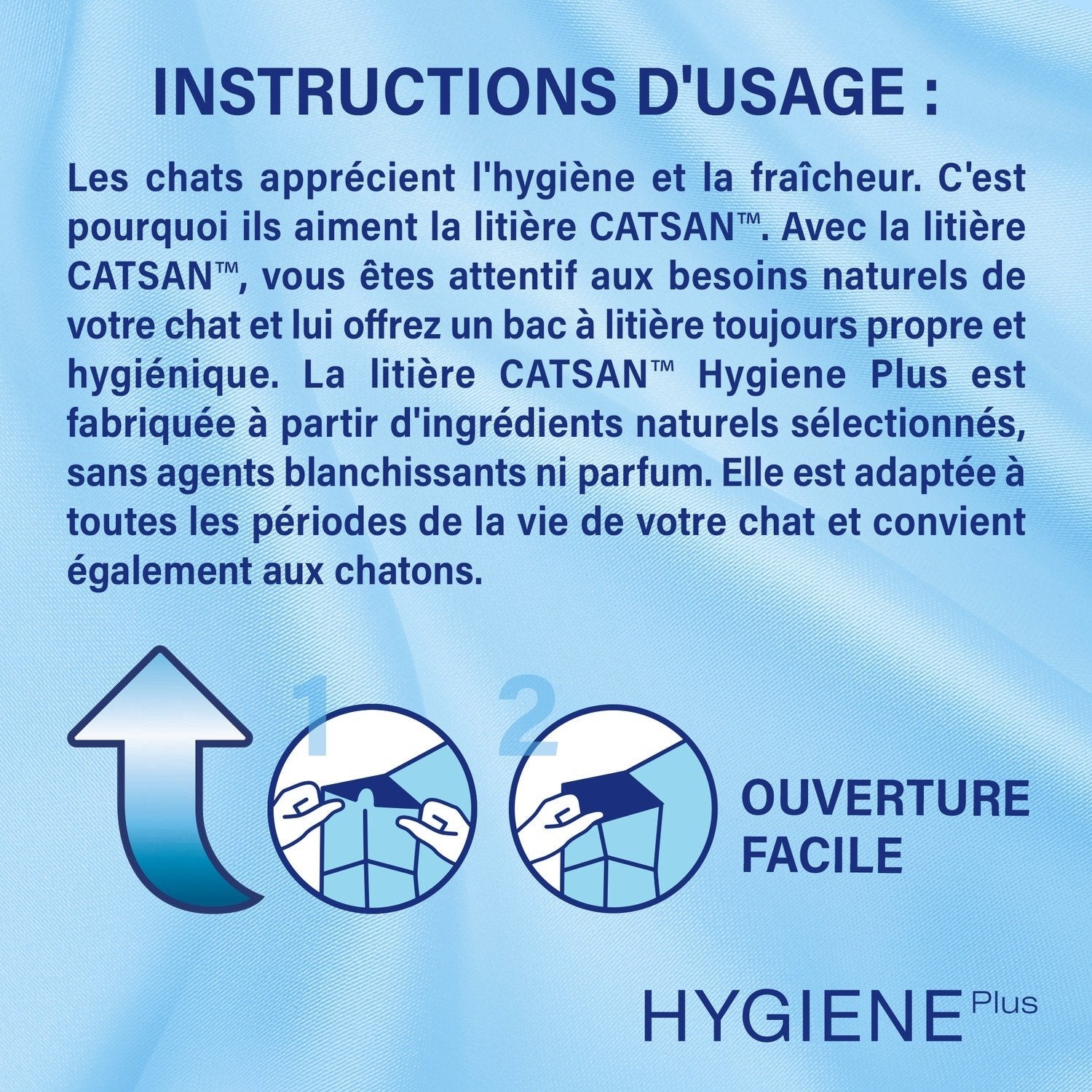 INSTRUCTIONS D'USAGE :

Les chats apprécient l'hygiène et la fraîcheur. C'est pourquoi ils aiment la litière CATSAN™. Avec la litière CATSAN™, vous êtes attentif aux besoins naturels de votre chat et lui offrez un bac à litière toujours propre et hygiénique. La litière CATSAN™ Hygiene Plus est fabriquée à partir d'ingrédients naturels sélectionnés, sans agents blanchissants ni parfum. Elle est adaptée à toutes les périodes de la vie de votre chat et convient également aux chatons.

1

2

OUVERTURE FACILE

HYGIENE Plus