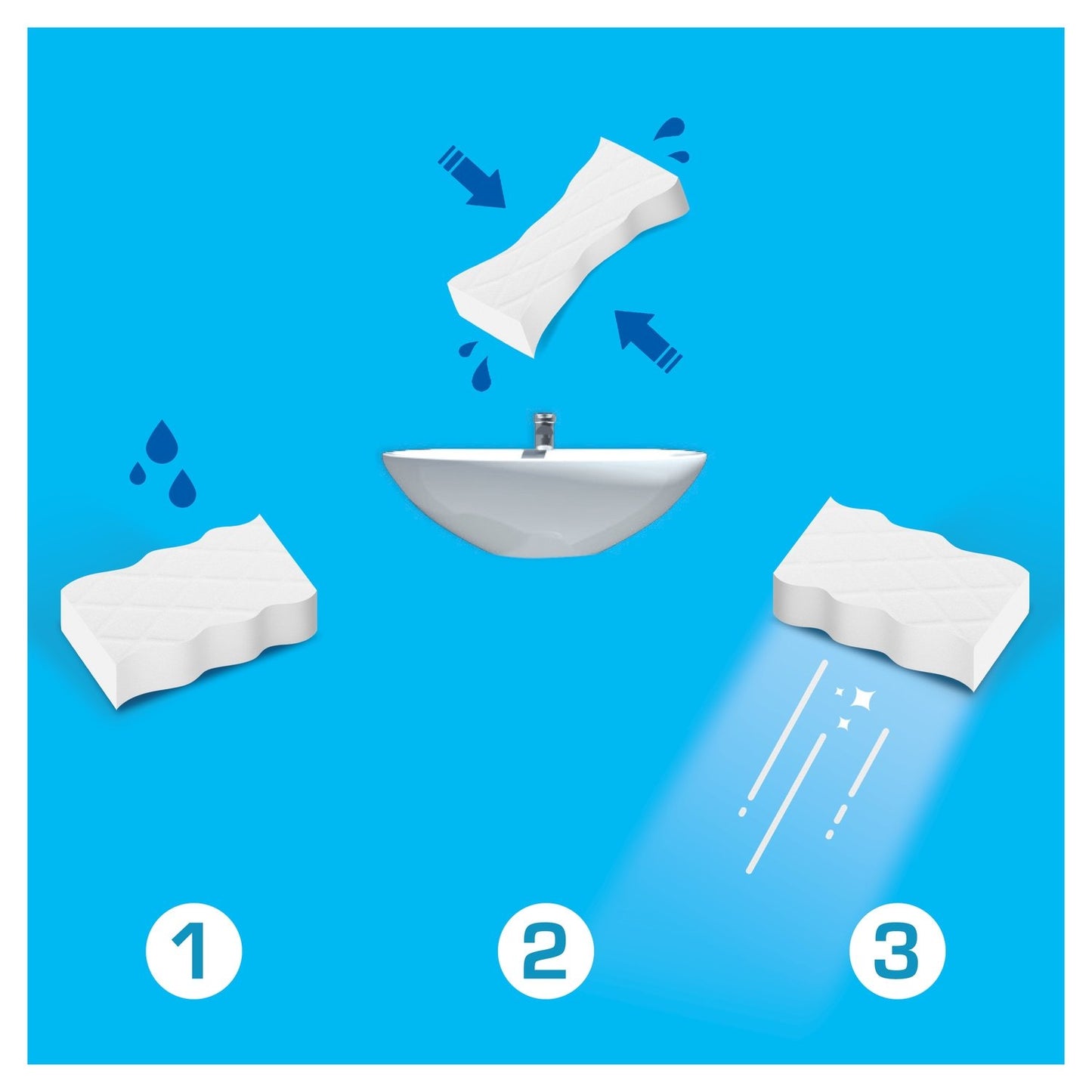 1

2

3