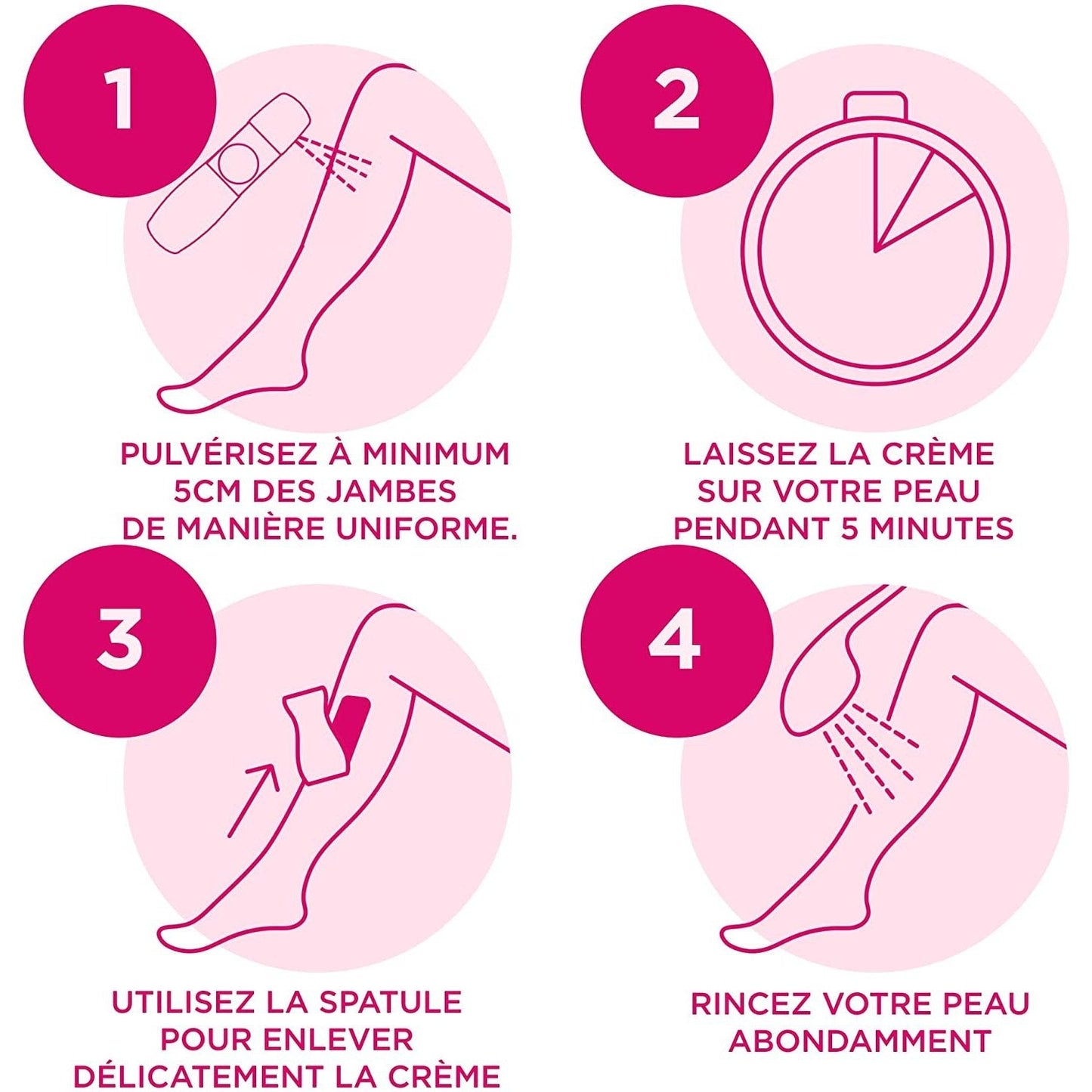 1

PULVÉRISEZ À MINIMUM 5CM DES JAMBES DE MANIÈRE UNIFORME.

2

LAISSEZ LA CRÈME SUR VOTRE PEAU PENDANT 5 MINUTES

3

UTILISEZ LA SPATULE POUR ENLEVER DÉLICATEMENT LA CRÈME

4

RINCEZ VOTRE PEAU ABONDAMMENT