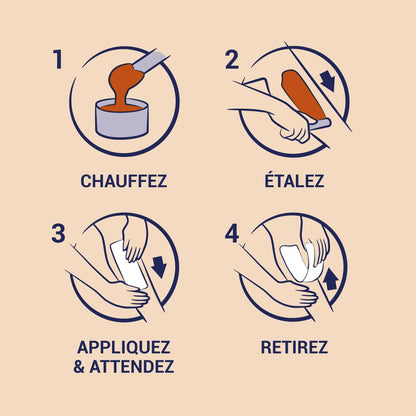 1

CHAUFFEZ

2

ÉTALEZ

3

APPLIQUEZ & ATTENDEZ

4

RETIREZ