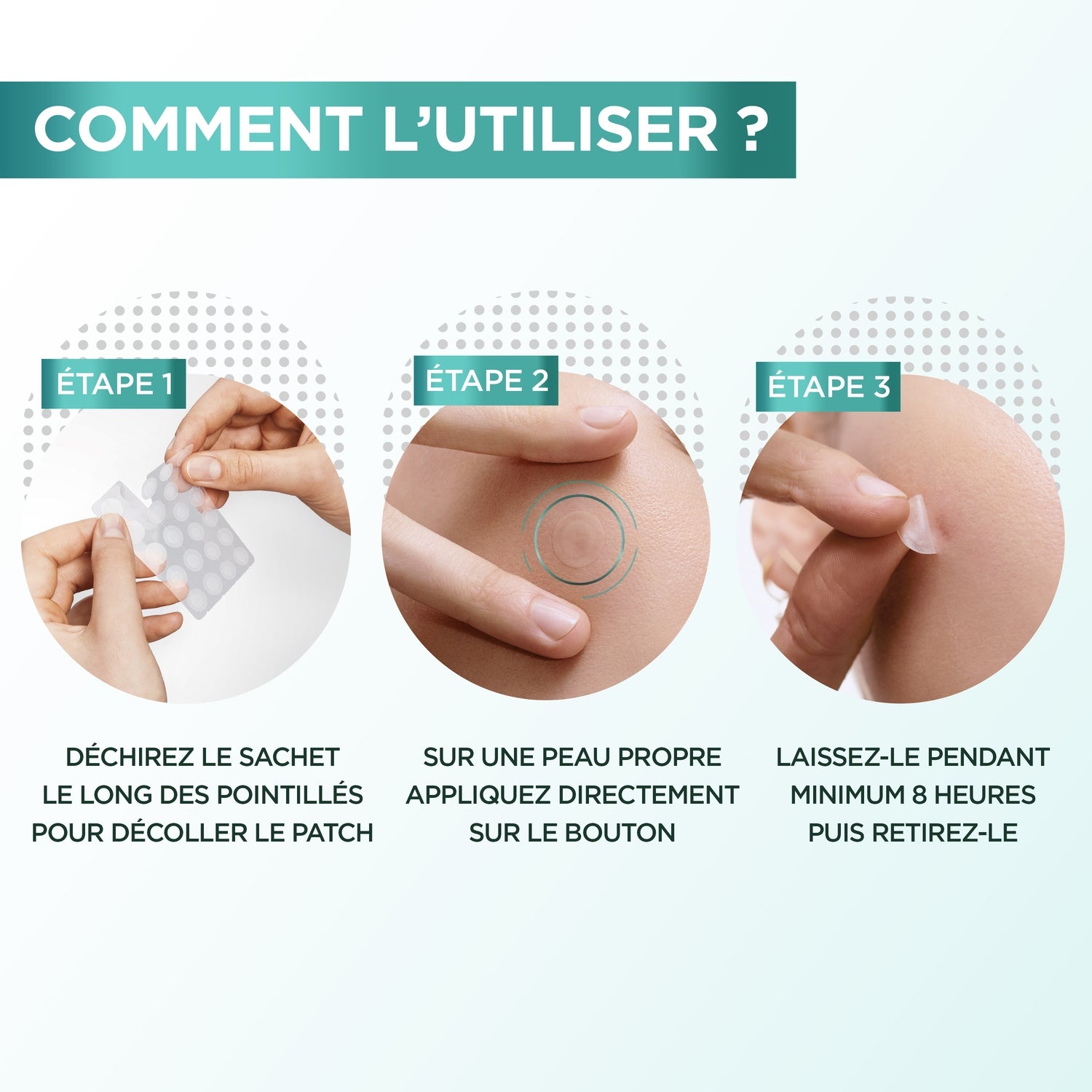 COMMENT L'UTILISER ?

ÉTAPE 1

DÉCHIREZ LE SACHET LE LONG DES POINTILLÉS POUR DÉCOLLER LE PATCH

ÉTAPE 2

SUR UNE PEAU PROPRE APPLIQUEZ DIRECTEMENT SUR LE BOUTON

ÉTAPE 3

LAISSEZ-LE PENDANT MINIMUM 8 HEURES PUIS RETIREZ-LE