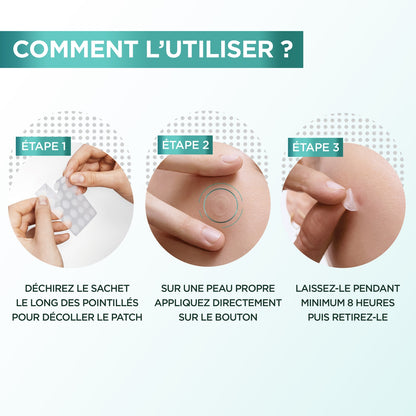 COMMENT L'UTILISER ?

ÉTAPE 1

DÉCHIREZ LE SACHET LE LONG DES POINTILLÉS POUR DÉCOLLER LE PATCH

ÉTAPE 2

SUR UNE PEAU PROPRE APPLIQUEZ DIRECTEMENT SUR LE BOUTON

ÉTAPE 3

LAISSEZ-LE PENDANT MINIMUM 8 HEURES PUIS RETIREZ-LE