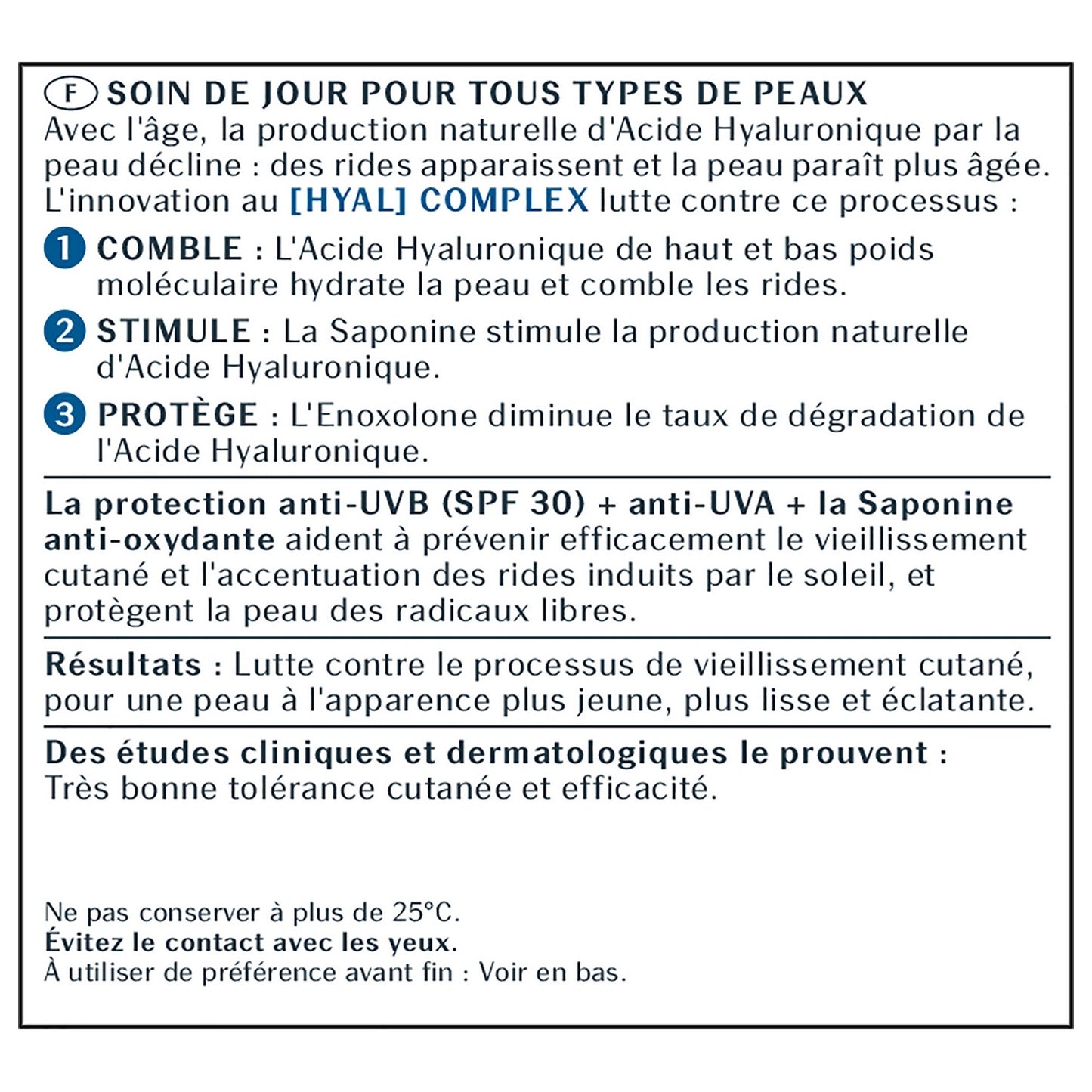 F SOIN DE JOUR POUR TOUS TYPES DE PEAUX
Avec l'âge, la production naturelle d'Acide Hyaluronique par la peau décline : des rides apparaissent et la peau paraît plus âgée. L'innovation au [HYAL] COMPLEX lutte contre ce processus :

1 COMBLE : L'Acide Hyaluronique de haut et bas poids moléculaire hydrate la peau et comble les rides.

2 STIMULE : La Saponine stimule la production naturelle d'Acide Hyaluronique.

3 PROTÈGE : L'Enoxolone diminue le taux de dégradation de l'Acide Hyaluronique.

La protection anti-UVB (SPF 30) + anti-UVA + la Saponine anti-oxydante aident à prévenir efficacement le vieillissement cutané et l'accentuation des rides induits par le soleil, et protègent la peau des radicaux libres.

Résultats : Lutte contre le processus de vieillissement cutané, pour une peau à l'apparence plus jeune, plus lisse et éclatante.

Des études cliniques et dermatologiques le prouvent : Très bonne tolérance cutanée et efficacité.

Ne pas conserver à plus de 25°C.
Évitez le contact avec les yeux.
À utiliser de préférence avant fin : Voir en bas.