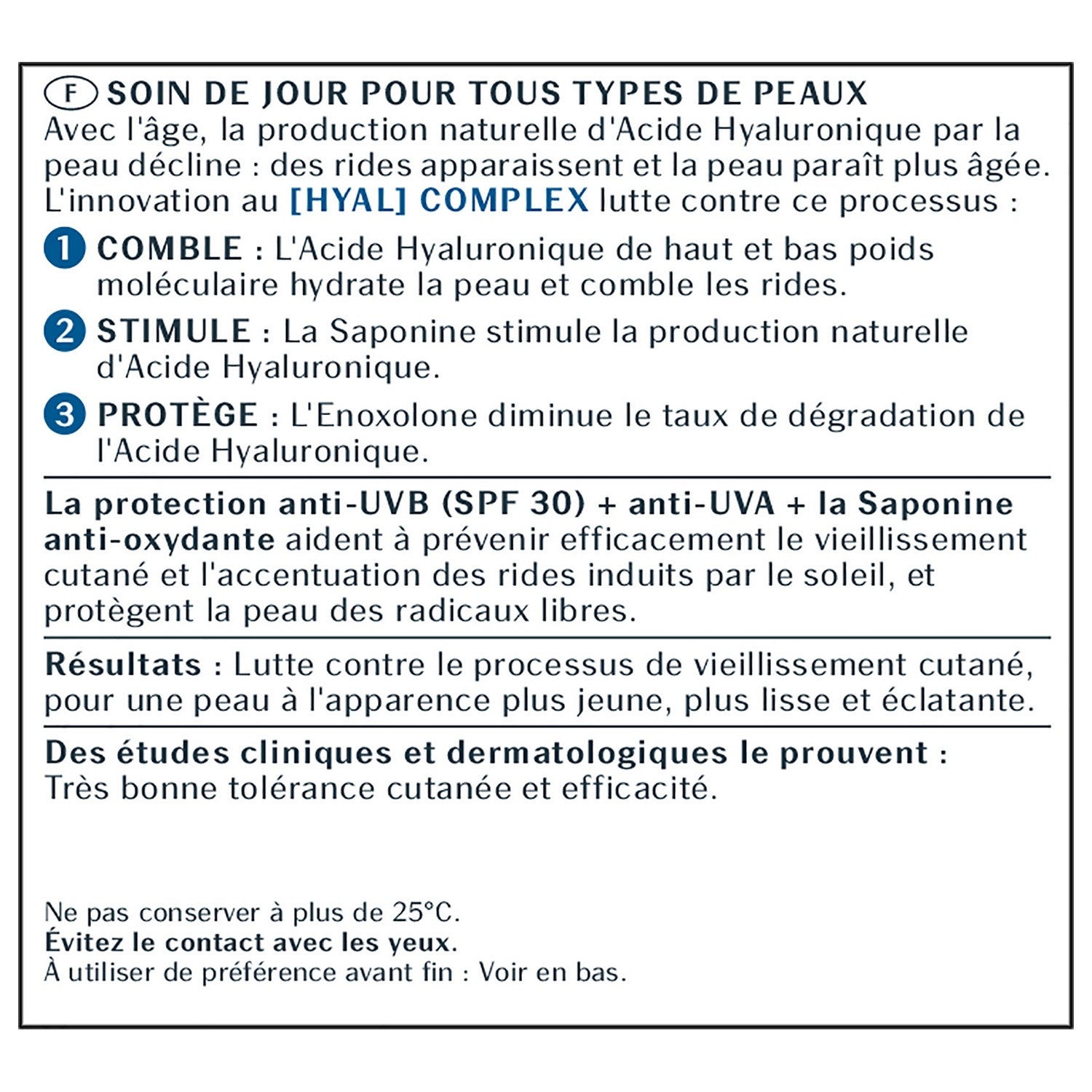 F SOIN DE JOUR POUR TOUS TYPES DE PEAUX
Avec l'âge, la production naturelle d'Acide Hyaluronique par la peau décline : des rides apparaissent et la peau paraît plus âgée. L'innovation au [HYAL] COMPLEX lutte contre ce processus :

1 COMBLE : L'Acide Hyaluronique de haut et bas poids moléculaire hydrate la peau et comble les rides.

2 STIMULE : La Saponine stimule la production naturelle d'Acide Hyaluronique.

3 PROTÈGE : L'Enoxolone diminue le taux de dégradation de l'Acide Hyaluronique.

La protection anti-UVB (SPF 30) + anti-UVA + la Saponine anti-oxydante aident à prévenir efficacement le vieillissement cutané et l'accentuation des rides induits par le soleil, et protègent la peau des radicaux libres.

Résultats : Lutte contre le processus de vieillissement cutané, pour une peau à l'apparence plus jeune, plus lisse et éclatante.

Des études cliniques et dermatologiques le prouvent : Très bonne tolérance cutanée et efficacité.

Ne pas conserver à plus de 25°C.
Évitez le contact avec les yeux.
À utiliser de préférence avant fin : Voir en bas.