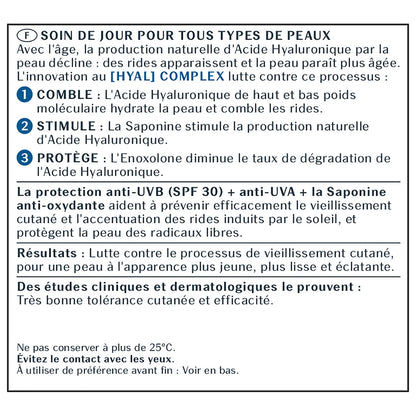 F SOIN DE JOUR POUR TOUS TYPES DE PEAUX
Avec l'âge, la production naturelle d'Acide Hyaluronique par la peau décline : des rides apparaissent et la peau paraît plus âgée. L'innovation au [HYAL] COMPLEX lutte contre ce processus :

1 COMBLE : L'Acide Hyaluronique de haut et bas poids moléculaire hydrate la peau et comble les rides.

2 STIMULE : La Saponine stimule la production naturelle d'Acide Hyaluronique.

3 PROTÈGE : L'Enoxolone diminue le taux de dégradation de l'Acide Hyaluronique.

La protection anti-UVB (SPF 30) + anti-UVA + la Saponine anti-oxydante aident à prévenir efficacement le vieillissement cutané et l'accentuation des rides induits par le soleil, et protègent la peau des radicaux libres.

Résultats : Lutte contre le processus de vieillissement cutané, pour une peau à l'apparence plus jeune, plus lisse et éclatante.

Des études cliniques et dermatologiques le prouvent : Très bonne tolérance cutanée et efficacité.

Ne pas conserver à plus de 25°C.
Évitez le contact avec les yeux.
À utiliser de préférence avant fin : Voir en bas.