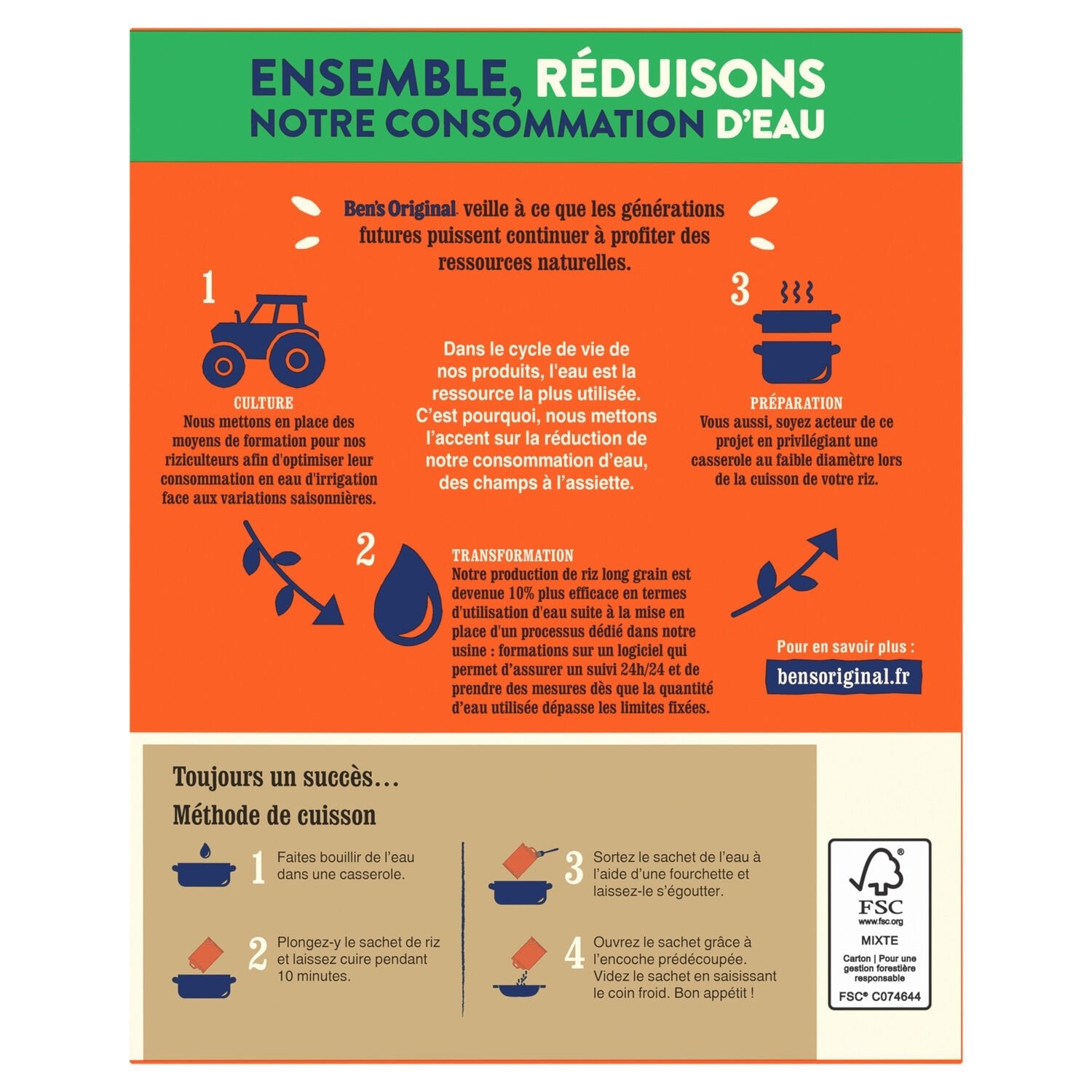 ENSEMBLE, RÉDUISONS NOTRE CONSOMMATION D'EAU

Ben's Original veille à ce que les générations futures puissent continuer à profiter des ressources naturelles.

1

CULTURE
Nous mettons en place des moyens de formation pour nos riziculteurs afin d'optimiser leur consommation en eau d'irrigation face aux variations saisonnières.

Dans le cycle de vie de nos produits, l'eau est la ressource la plus utilisée. C'est pourquoi, nous mettons l'accent sur la réduction de notre consommation d'eau, des champs à l'assiette.

3

PRÉPARATION
Vous aussi, soyez acteur de ce projet en privilégiant une casserole au faible diamètre lors de la cuisson de votre riz.

2

TRANSFORMATION
Notre production de riz long grain est devenue 10% plus efficace en termes d'utilisation d'eau suite à la mise en place d'un processus dédié dans notre usine : formations sur un logiciel qui permet d'assurer un suivi 24h/24 et de prendre des mesures dès que la quantité d'eau utilisée dépasse les limites fixées.

Pour en savoir plus :
bensoriginal.fr

Toujours un succès…
Méthode de cuisson

1 Faites bouillir de l'eau dans une casserole.

2 Plongez-y le sachet de riz et laissez cuire pendant 10 minutes.

3 Sortez le sachet de l'eau à l'aide d'une fourchette et laissez-le s'égoutter.

4 Ouvrez le sachet grâce à l'encoche prédécoupée. Videz le sachet en saisissant le coin froid. Bon appétit !

FSC
www.fsc.org
MIXTE
Carton | Pour une gestion forestière responsable
FSC® C074644