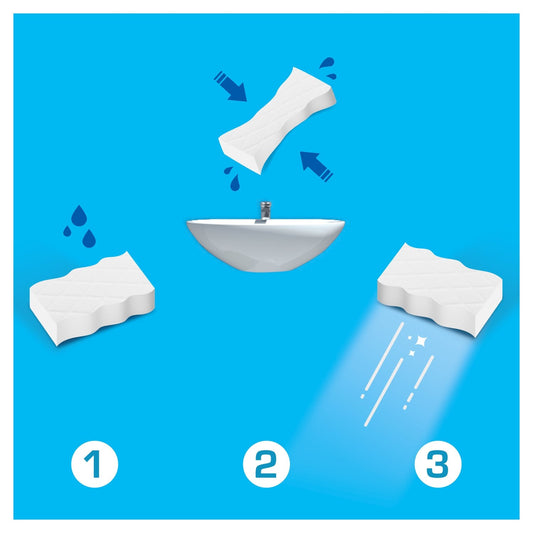 1

2

3